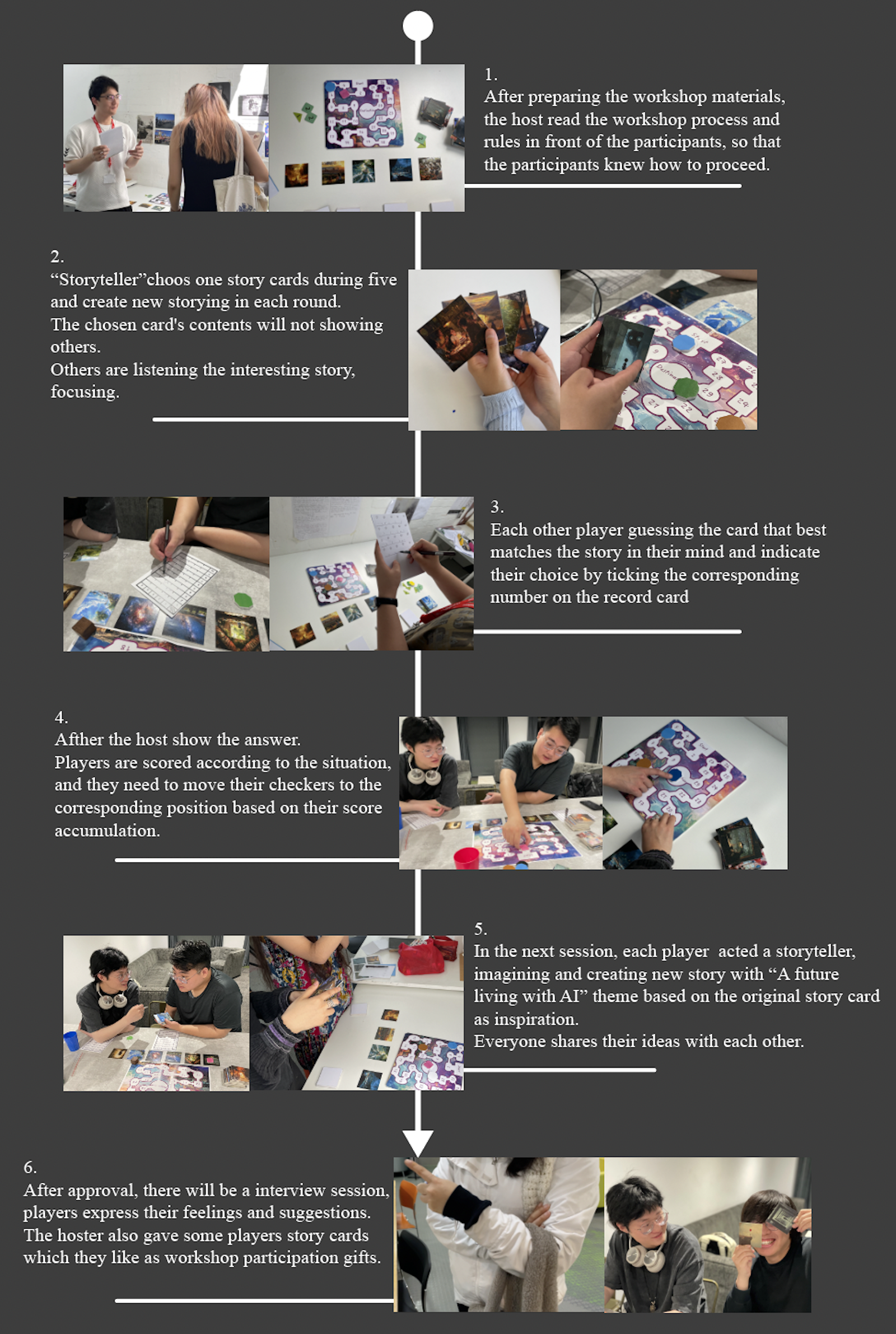 1.
After preparing the workshop materials, the host read the workshop process and rules in front of the participants, so that the participants knew how to proceed.

2.
“Storyteller”choos one story cards during five and create new storying in each round.
The chosen card's contents will not showing others.
Others are listening the interesting story, focusing.

3.
Each other player guessing the card that best matches the story in their mind and indicate their choice by ticking the corresponding number on the record card

4.
Afther the host show the answer.
Players are scored according to the situation, and they need to move their checkers to the corresponding position based on their score accumulation.

5.
In the next session, each player acted a storyteller, imagining and creating new story with “A future living with AI” theme based on the original story card as inspiration.
Everyone shares their ideas with each other.

6.
After approval, there will be a interview session, players express their feelings and suggestions.
The hoster also gave some players story cards which they like as workshop participation gifts.