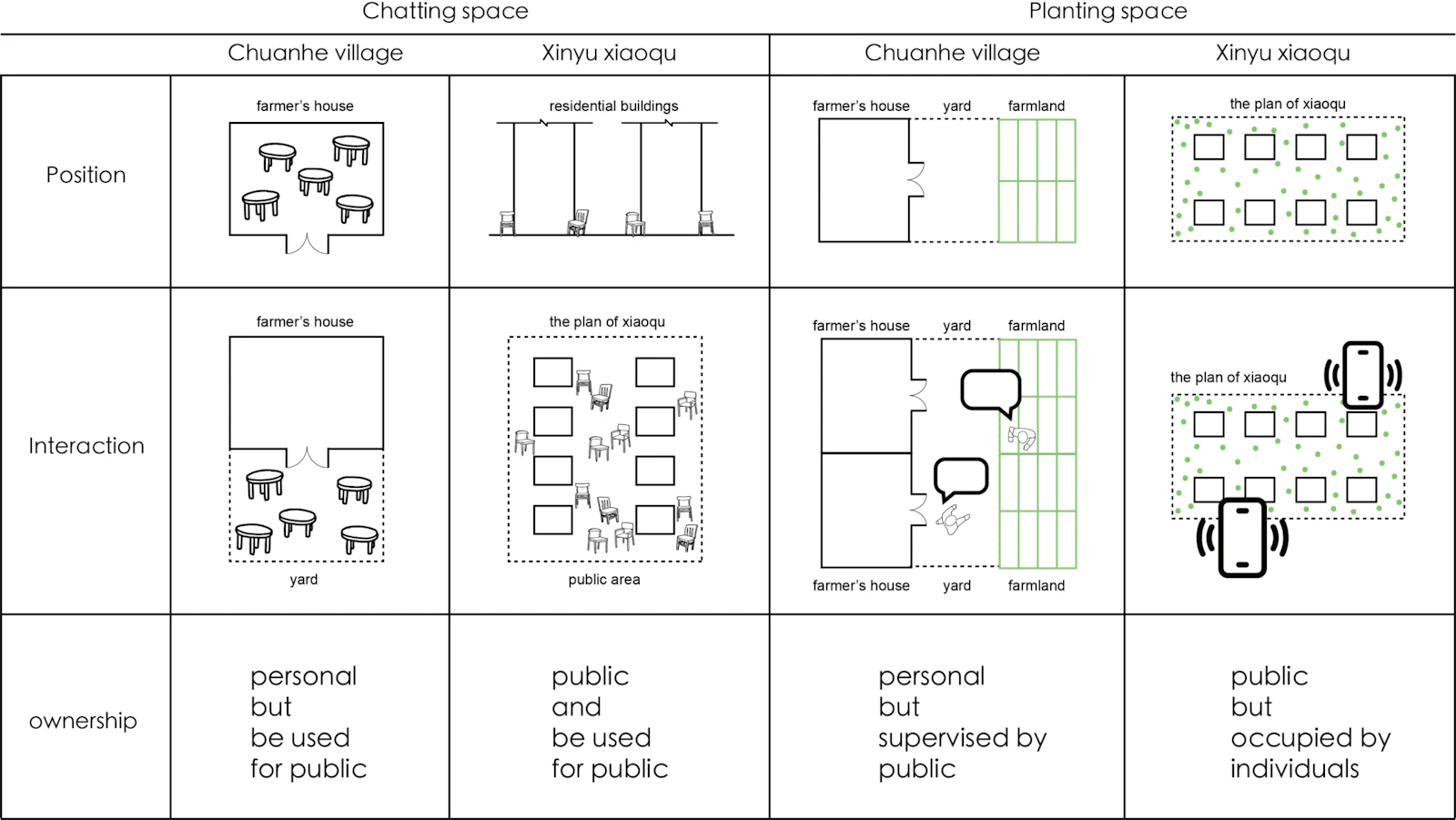 | | Chatting space | | Planting space | |
|---|---|---|---|---|
| | Chuanhe village | Xinyu xiaoqu | Chuanhe village | Xinyu xiaoqu |
| Position | farmer's house | residential buildings | farmer's house yard farmland | the plan of xiaoqu |
| Interaction | farmer's house yard | the plan of xiaoqu public area | farmer's house yard farmland farmer's house yard farmland | the plan of xiaoqu |
| ownership | personal but be used for public | public and be used for public | personal but supervised by public | public but occupied by individuals |