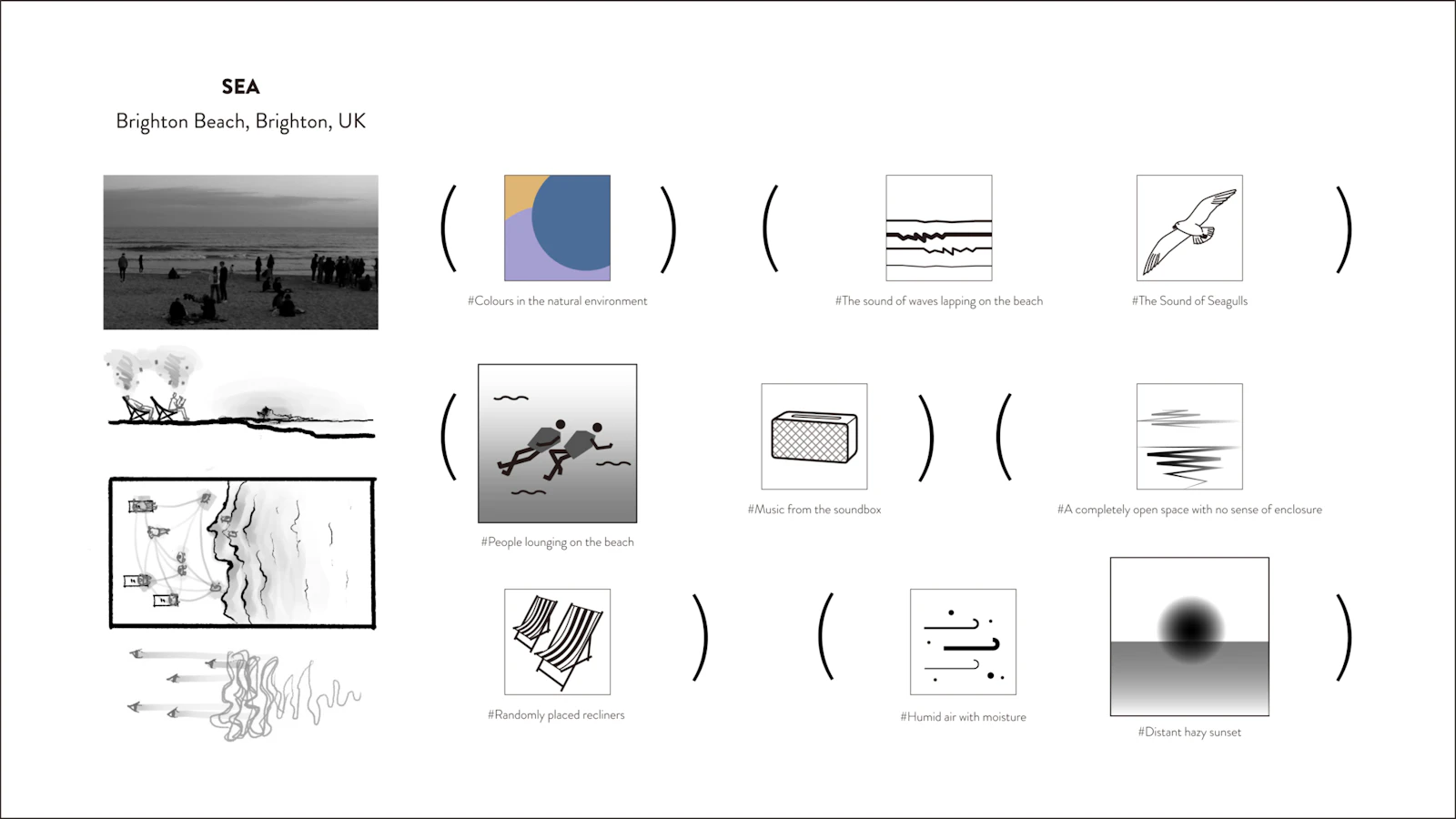 SEA
Brighton Beach, Brighton, UK

#Colours in the natural environment

#The sound of waves lapping on the beach

#The Sound of Seagulls

#People lounging on the beach

#Music from the soundbox

#A completely open space with no sense of enclosure

#Randomly placed recliners

#Humid air with moisture

#Distant hazy sunset