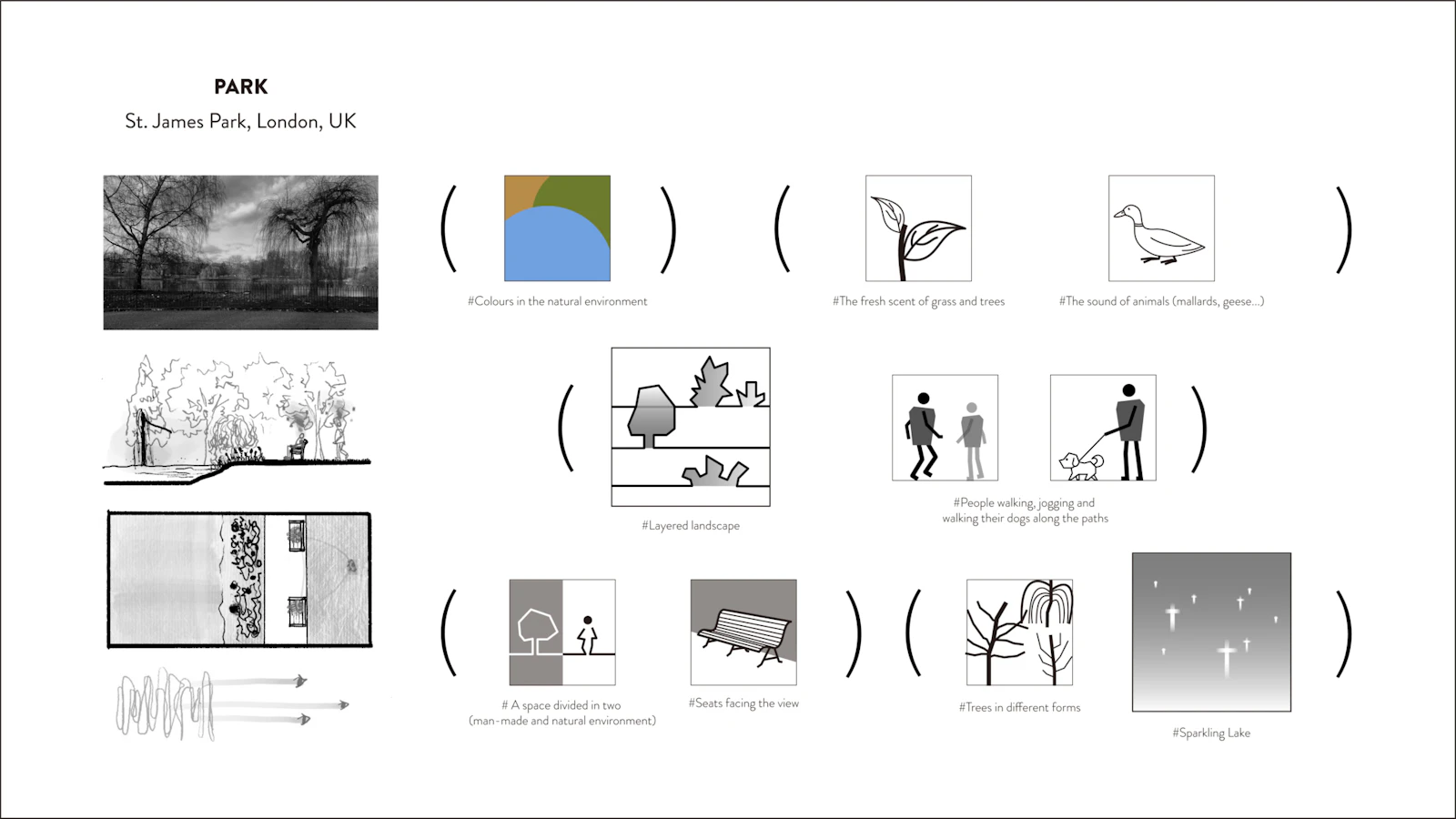 PARK
St. James Park, London, UK

#Colours in the natural environment

#The fresh scent of grass and trees

#The sound of animals (mallards, geese...)

#Layered landscape

#People walking, jogging and walking their dogs along the paths

# A space divided in two (man-made and natural environment)

#Seats facing the view

#Trees in different forms

#Sparkling Lake