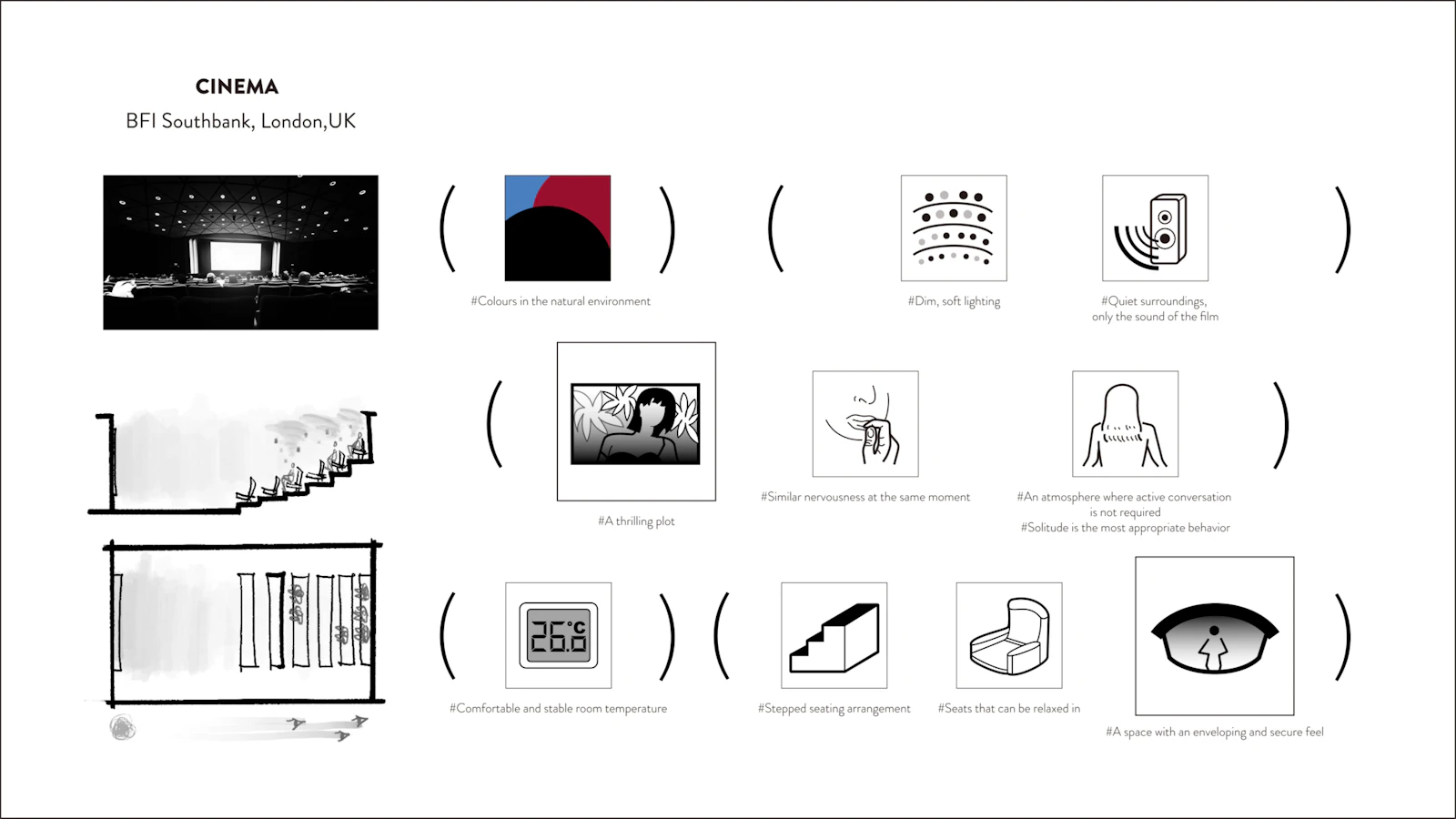 CINEMA
BFI Southbank, London,UK

#Colours in the natural environment

#Dim, soft lighting

#Quiet surroundings, only the sound of the film

#A thrilling plot

#Similar nervousness at the same moment

#An atmosphere where active conversation is not required
#Solitude is the most appropriate behavior

26.6°C

#Comfortable and stable room temperature

#Stepped seating arrangement

#Seats that can be relaxed in

#A space with an enveloping and secure feel